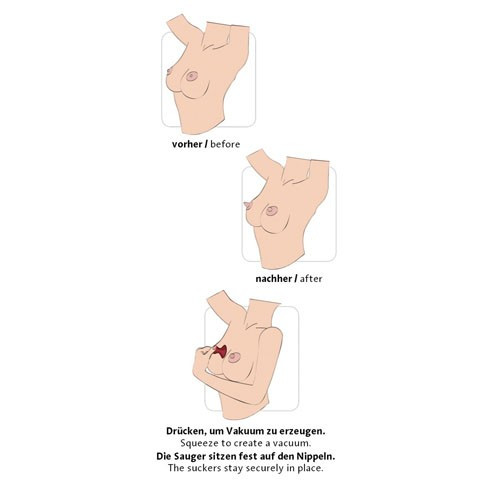 vorher / before

nachher / after

Drücken, um Vakuum zu erzeugen.
Squeeze to create a vacuum.
Die Sauger sitzen fest auf den Nippeln.
The suckers stay securely in place.